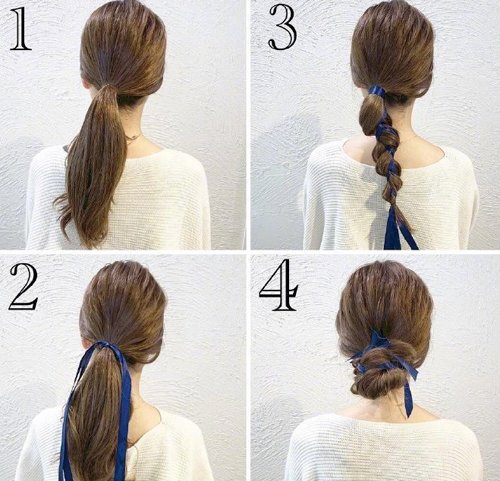 1

3

2

4